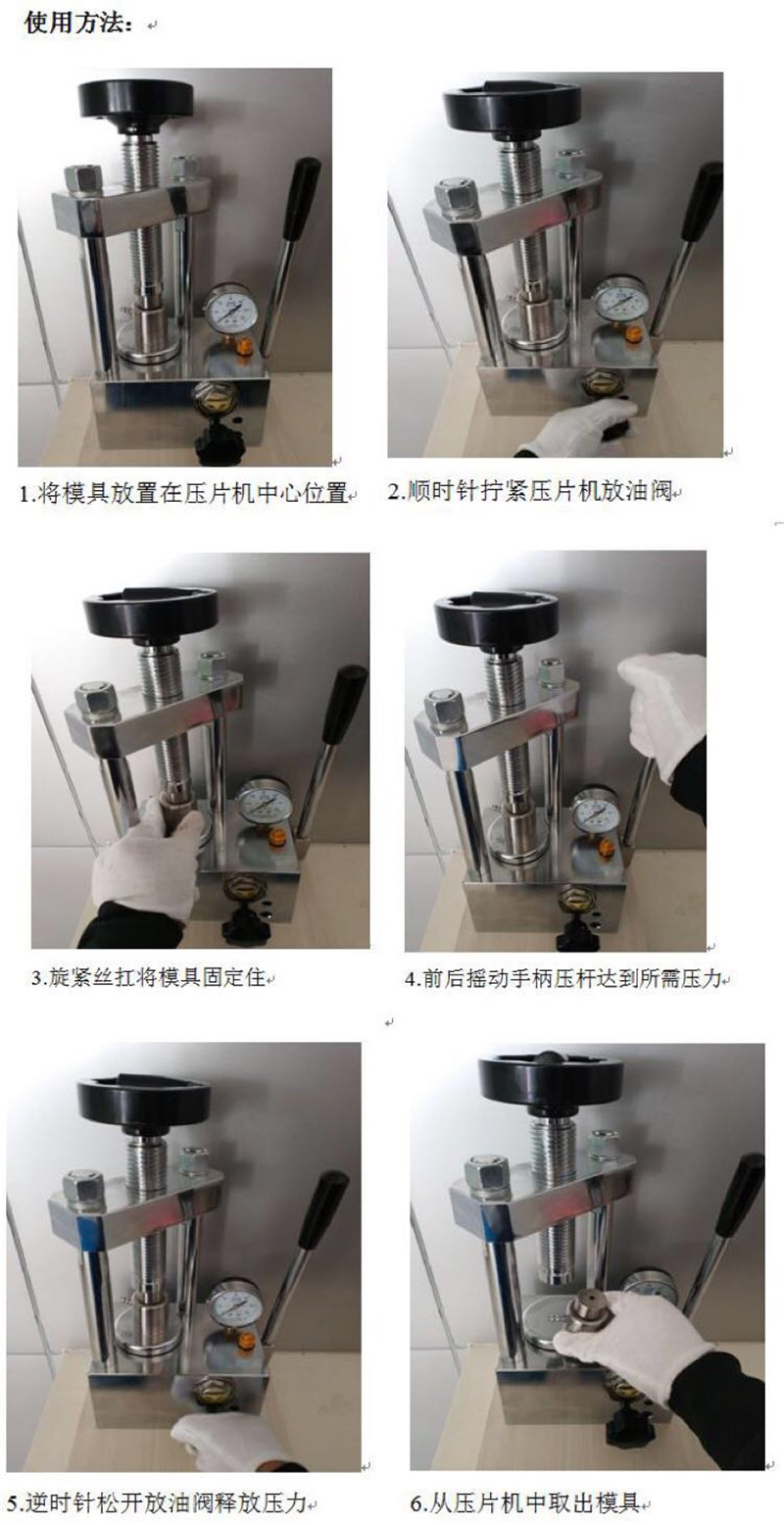 使用方法：

1.将模具放置在压片机中心位置

2.顺时针拧紧压片机放油阀

3.旋紧丝扛将模具固定住

4.前后摇动手柄压杆达到所需压力

5.逆时针松开放油阀释放压力

6.从压片机中取出模具