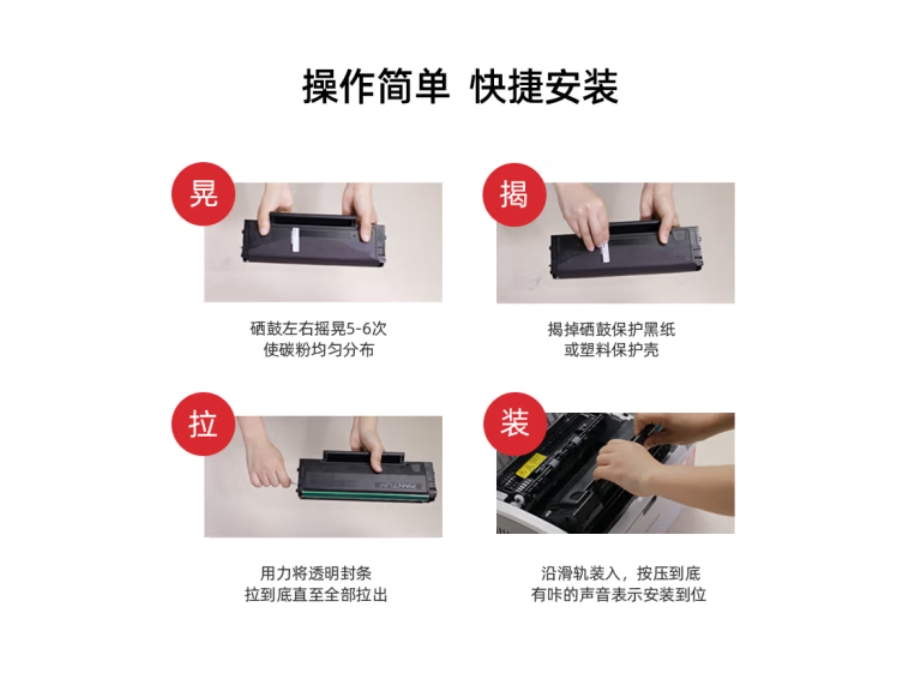 操作简单 快捷安装

晃

硒鼓左右摇晃5-6次
使碳粉均匀分布

揭

揭掉硒鼓保护黑纸
或塑料保护壳

拉

用力将透明封条
拉到底直至全部拉出

装

沿滑轨装入，按压到底
有咔的声音表示安装到位