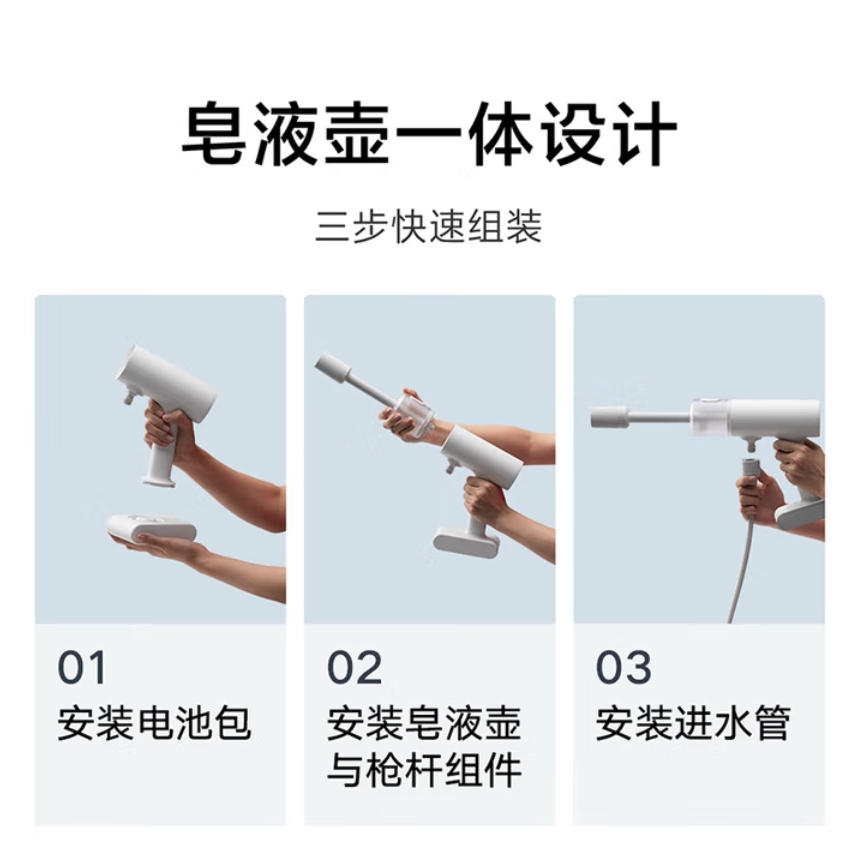 皂液壶一体设计

三步快速组装

01
安装电池包

02
安装皂液壶与枪杆组件

03
安装进水管