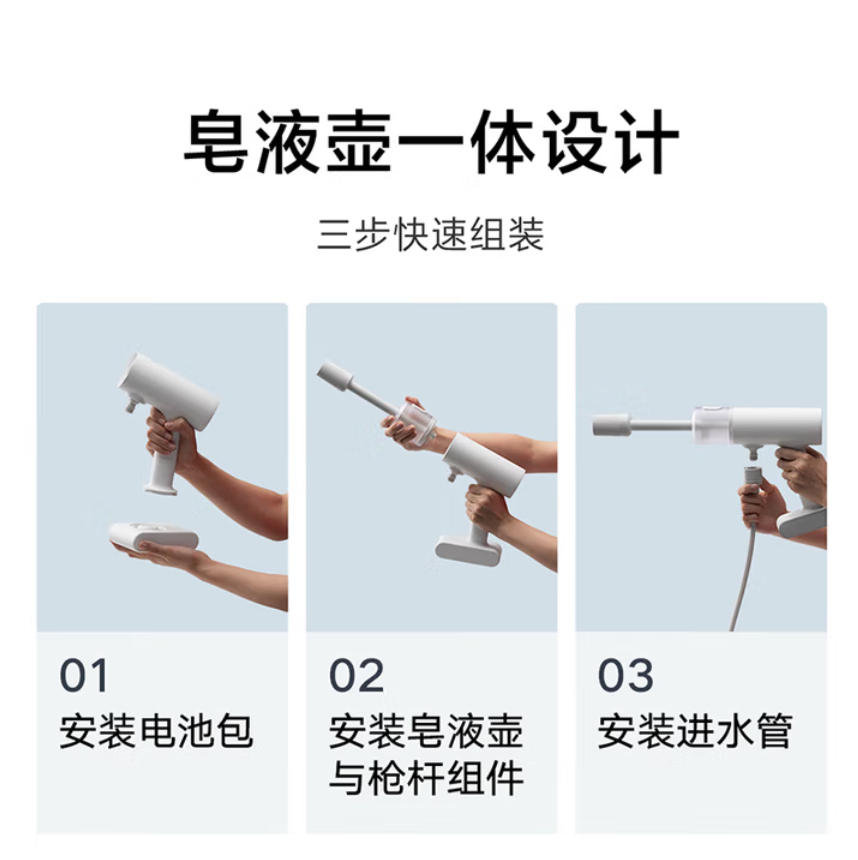 皂液壶一体设计

三步快速组装

01
安装电池包

02
安装皂液壶与枪杆组件

03
安装进水管