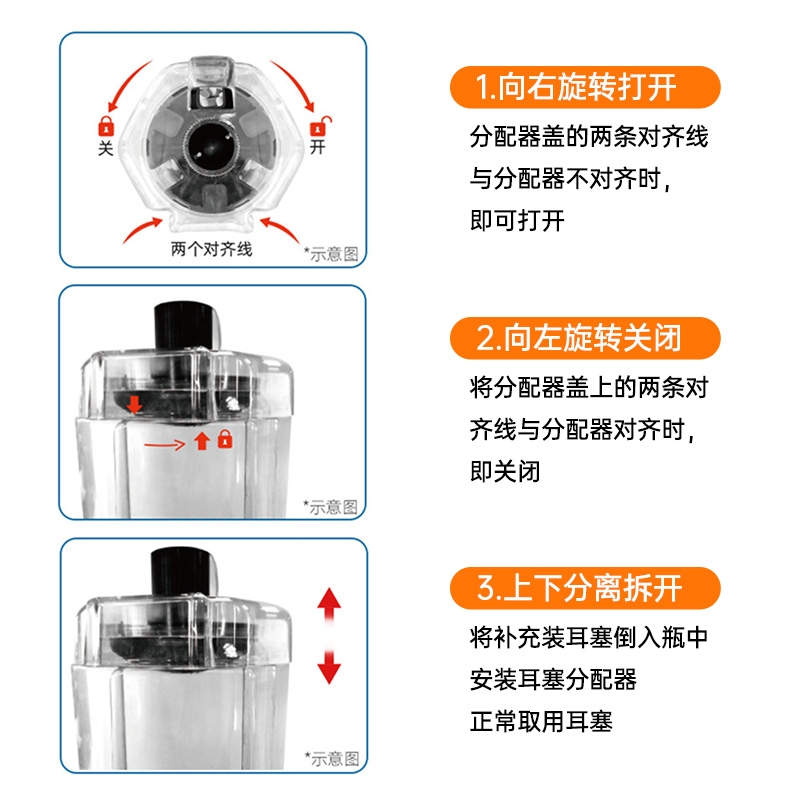 关
开
两个对齐线
*示意图

1.向右旋转打开
分配器盖的两条对齐线与分配器不对齐时，即可打开

*示意图

2.向左旋转关闭
将分配器盖上的两条对齐线与分配器对齐时，即关闭

*示意图

3.上下分离拆开
将补充装耳塞倒入瓶中
安装耳塞分配器
正常取用耳塞