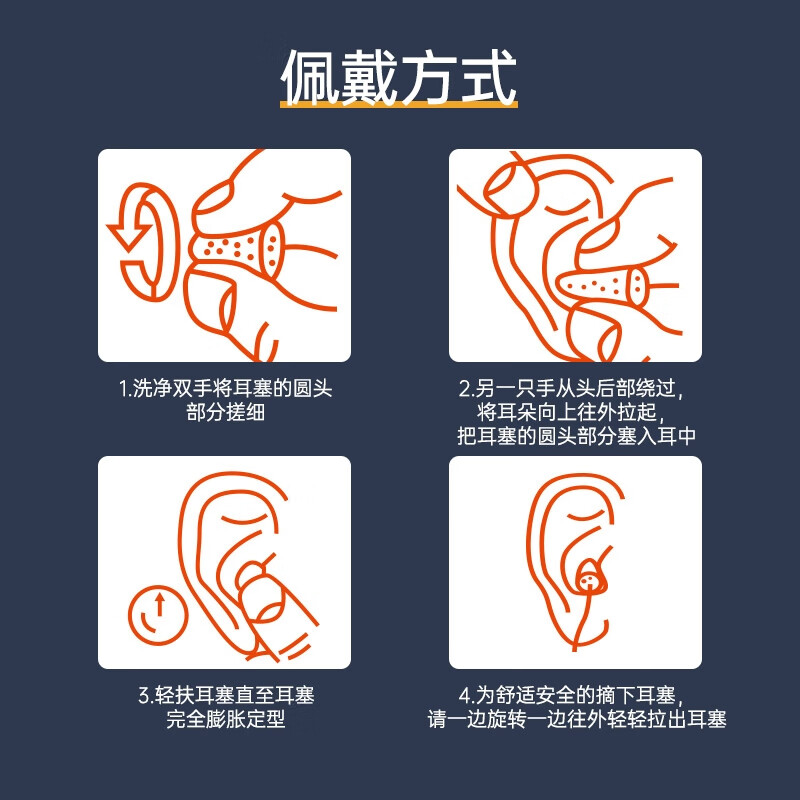 佩戴方式

1.洗净双手将耳塞的圆头部分搓细

2.另一只手从头后部绕过，将耳朵向上往外拉起，把耳塞的圆头部分塞入耳中

3.轻扶耳塞直至耳塞完全膨胀定型

4.为舒适安全的摘下耳塞，请一边旋转一边往外轻轻拉出耳塞