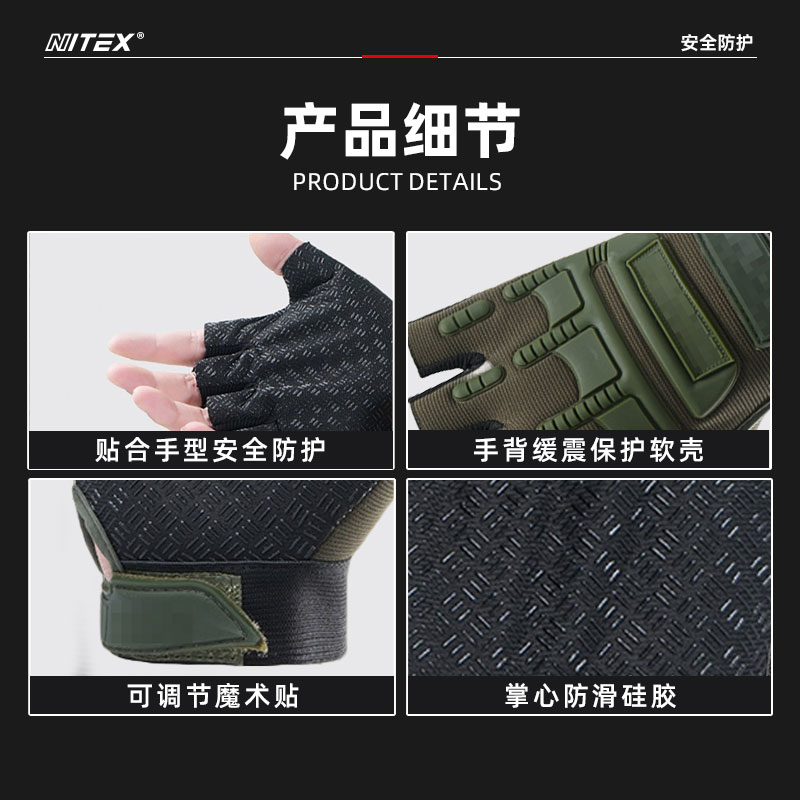 NITEX®

安全防护

产品细节
PRODUCT DETAILS

贴合手型安全防护

手背缓震保护软壳

可调节魔术贴

掌心防滑硅胶