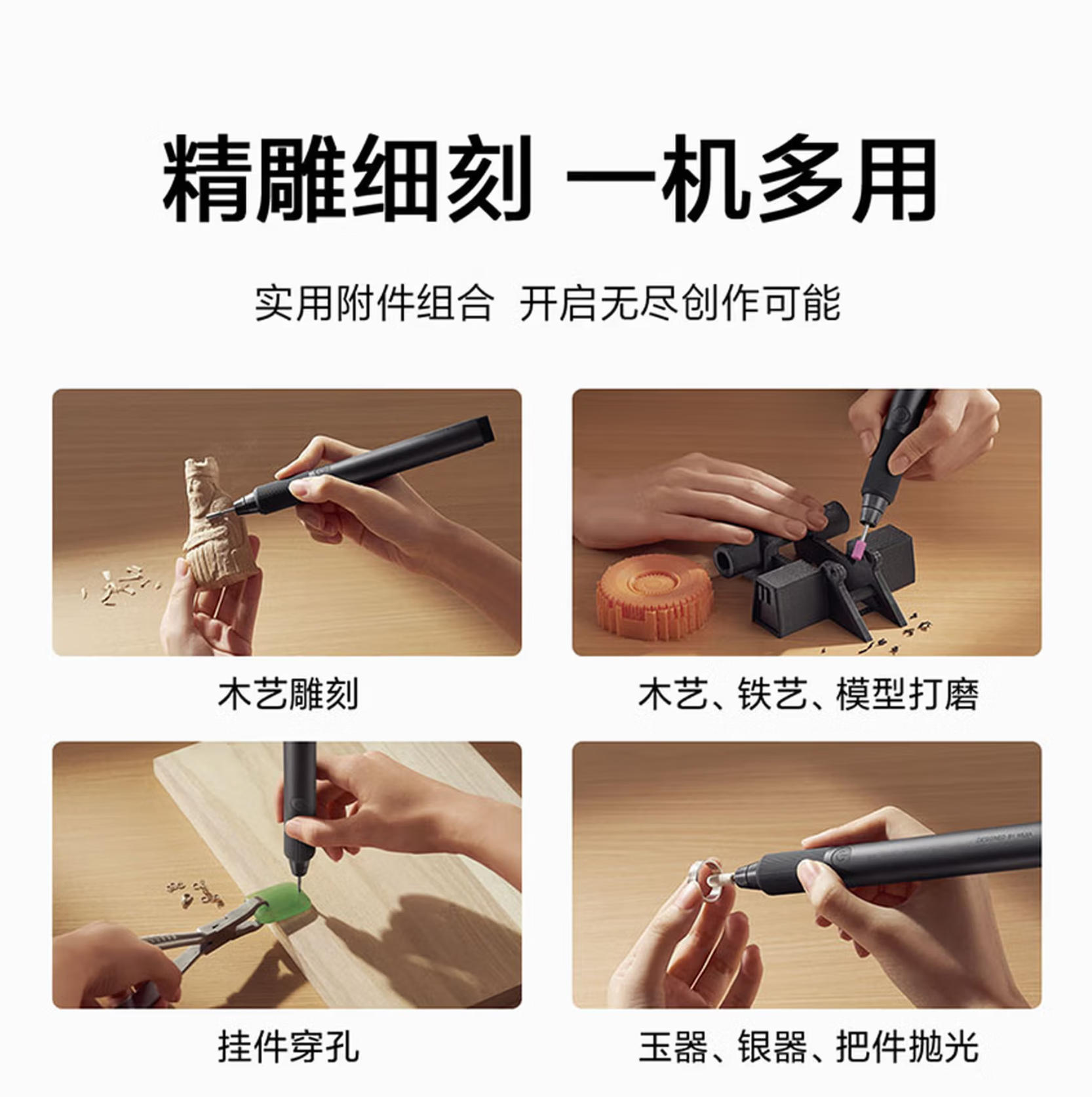 精雕细刻 一机多用

实用附件组合 开启无尽创作可能

木艺雕刻

木艺、铁艺、模型打磨

挂件穿孔

玉器、银器、把件抛光