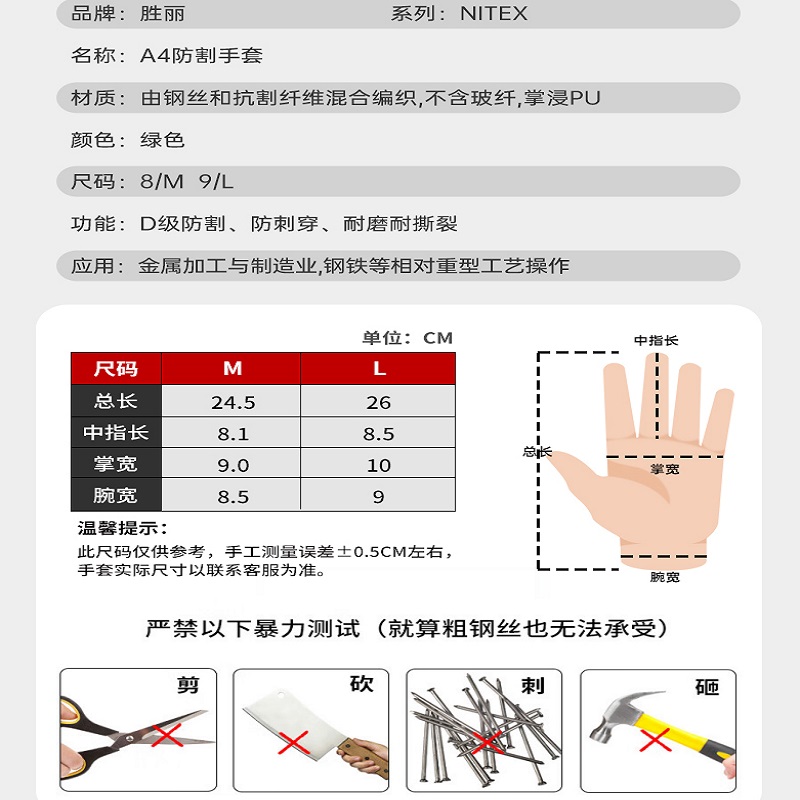 品牌：胜丽　　　　　　　　　　系列：NITEX

名称：A4防割手套

材质：由钢丝和抗割纤维混合编织,不含玻纤,掌浸PU

颜色：绿色

尺码：8/M　9/L

功能：D级防割、防刺穿、耐磨耐撕裂

应用：金属加工与制造业,钢铁等相对重型工艺操作

单位：CM

| 尺码 | M | L |
|---|---|---|
| 总长 | 24.5 | 26 |
| 中指长 | 8.1 | 8.5 |
| 掌宽 | 9.0 | 10 |
| 腕宽 | 8.5 | 9 |

温馨提示：
此尺码仅供参考，手工测量误差±0.5CM左右，手套实际尺寸以联系客服为准。

中指长
总长
掌宽
腕宽

严禁以下暴力测试（就算粗钢丝也无法承受）

剪
砍
刺
砸