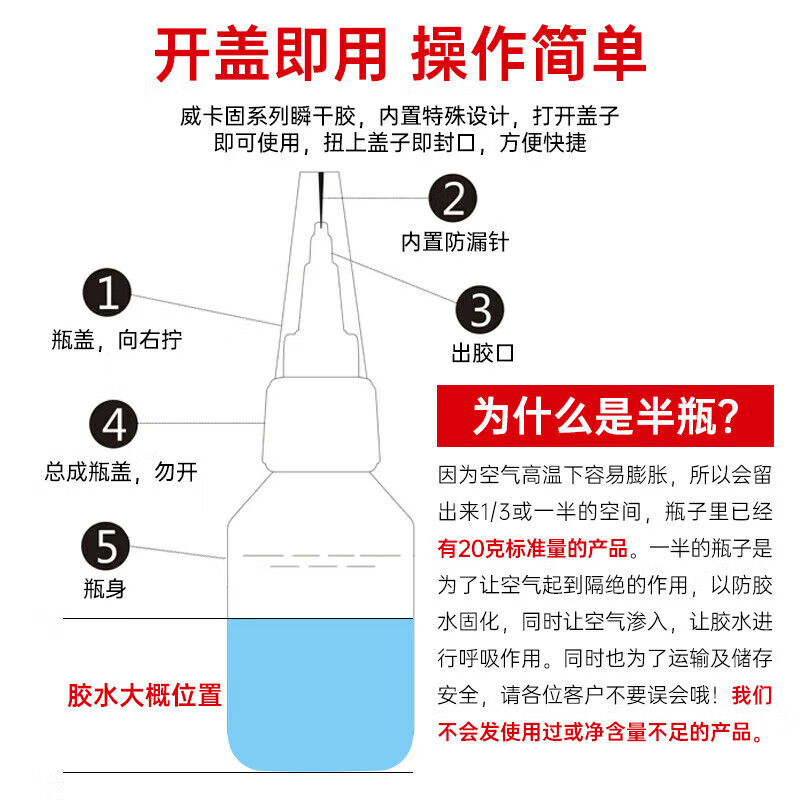 开盖即用 操作简单

威卡固系列瞬干胶，内置特殊设计，打开盖子即可使用，扭上盖子即封口，方便快捷

2
内置防漏针

1
瓶盖，向右拧

3
出胶口

4
总成瓶盖，勿开

5
瓶身

胶水大概位置

为什么是半瓶？

因为空气高温下容易膨胀，所以会留出来1/3或一半的空间，瓶子里已经有20克标准量的产品。一半的瓶子是为了让空气起到隔绝的作用，以防胶水固化，同时让空气渗入，让胶水进行呼吸作用。同时也为了运输及储存安全，请各位客户不要误会哦！我们不会发使用过或净含量不足的产品。