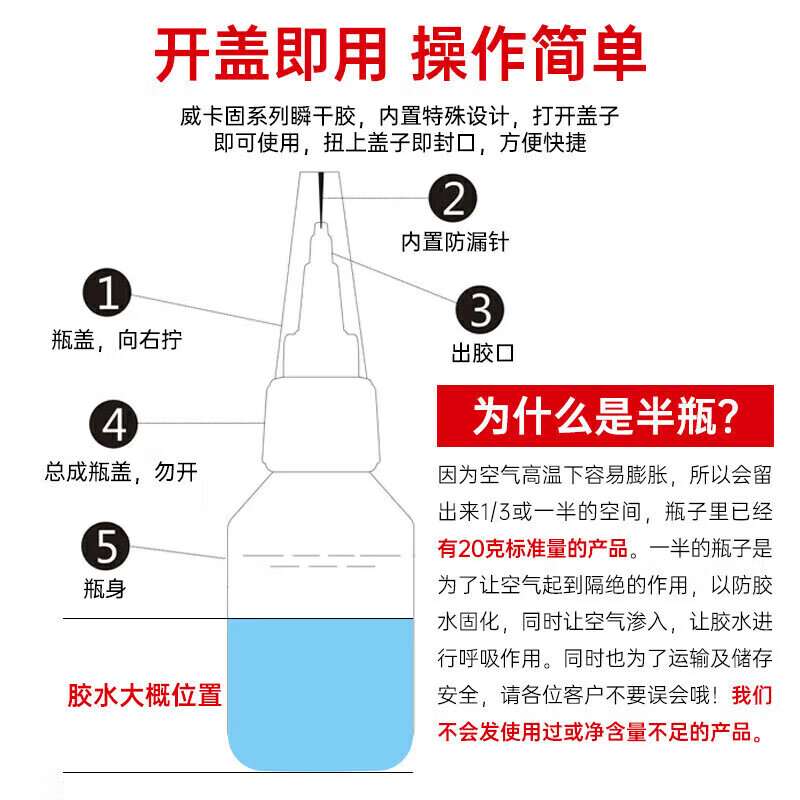 开盖即用 操作简单

威卡固系列瞬干胶，内置特殊设计，打开盖子即可使用，扭上盖子即封口，方便快捷

2
内置防漏针

1
瓶盖，向右拧

3
出胶口

4
总成瓶盖，勿开

5
瓶身

胶水大概位置

为什么是半瓶?

因为空气高温下容易膨胀，所以会留出来1/3或一半的空间，瓶子里已经有20克标准量的产品。一半的瓶子是为了让空气起到隔绝的作用，以防胶水固化，同时让空气渗入，让胶水进行呼吸作用。同时也为了运输及储存安全，请各位客户不要误会哦！我们不会发使用过或净含量不足的产品。