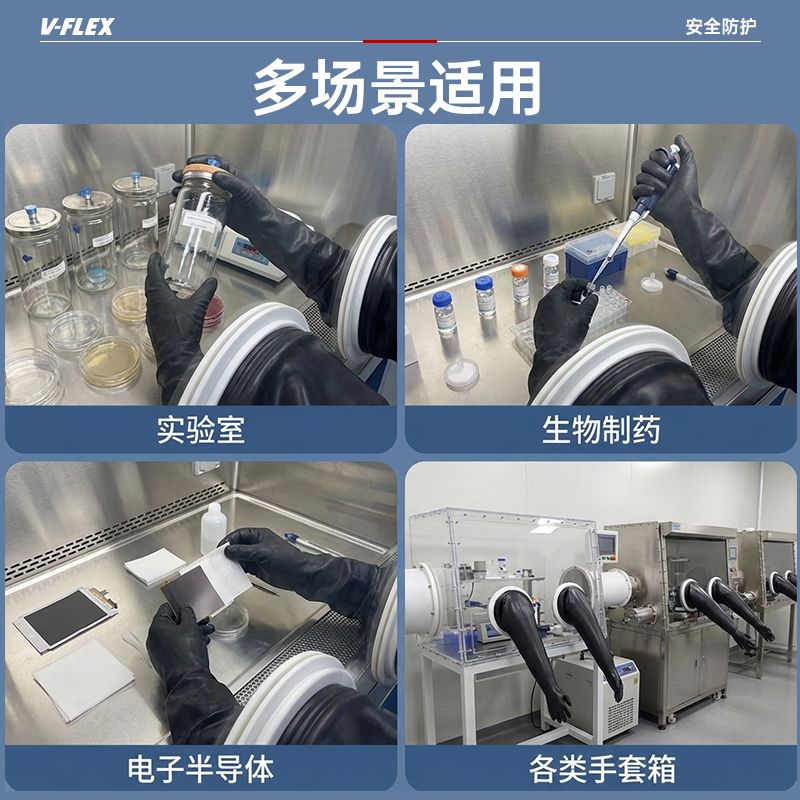 V-FLEX

安全防护

多场景适用

实验室

生物制药

电子半导体

各类手套箱