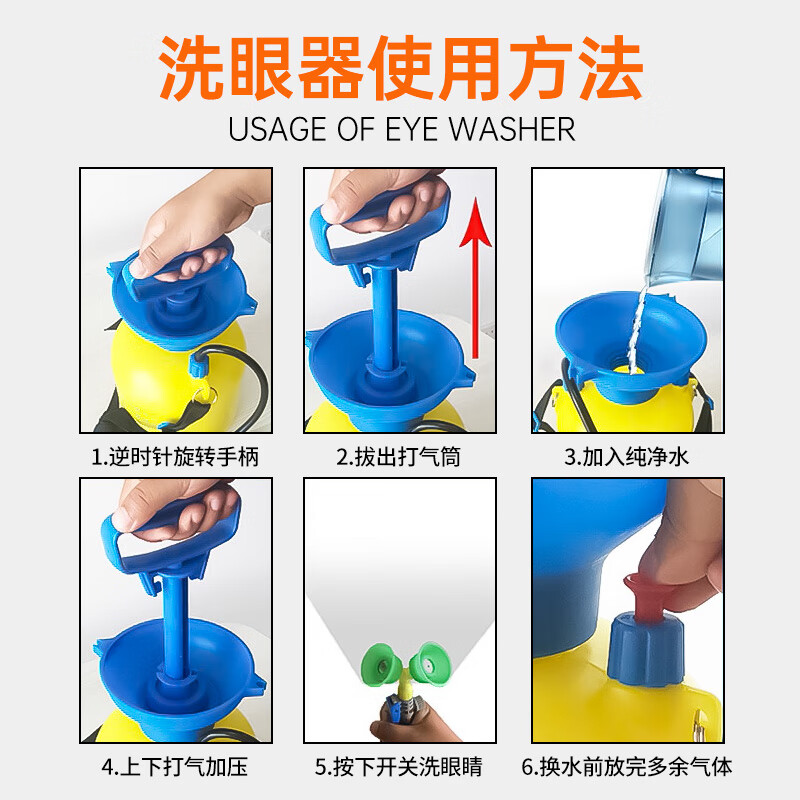 洗眼器使用方法
USAGE OF EYE WASHER

1.逆时针旋转手柄

2.拔出打气筒

3.加入纯净水

4.上下打气加压

5.按下开关洗眼睛

6.换水前放完多余气体