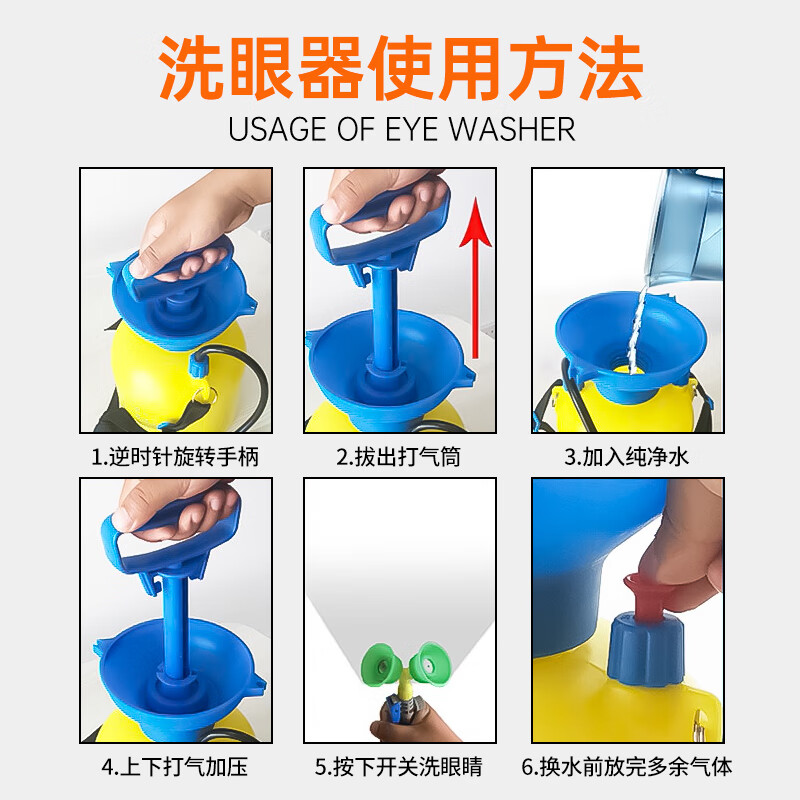 洗眼器使用方法
USAGE OF EYE WASHER

1.逆时针旋转手柄

2.拔出打气筒

3.加入纯净水

4.上下打气加压

5.按下开关洗眼睛

6.换水前放完多余气体