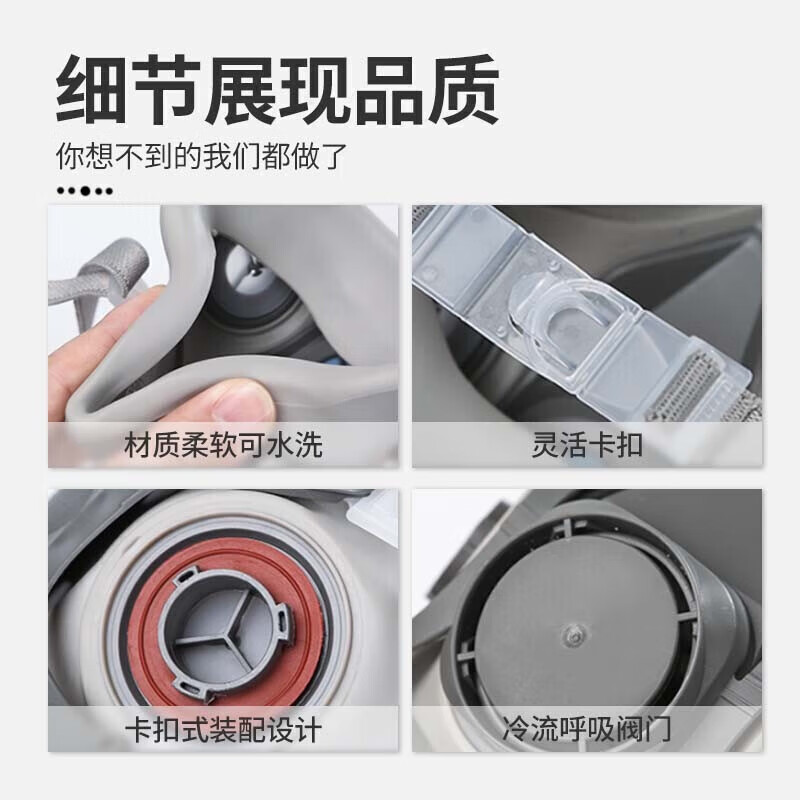 细节展现品质

你想不到的我们都做了

材质柔软可水洗

灵活卡扣

卡扣式装配设计

冷流呼吸阀门