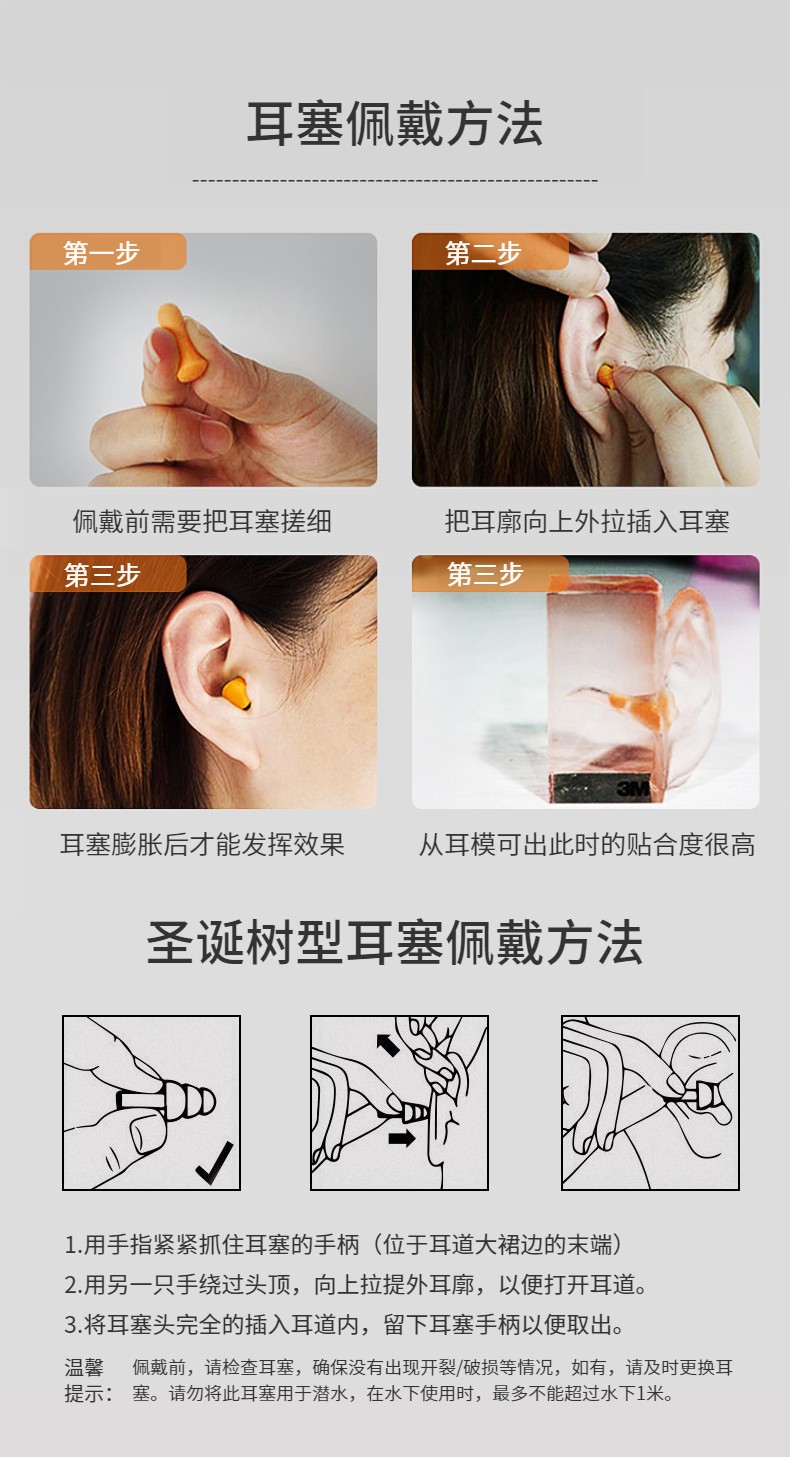 耳塞佩戴方法

第一步

佩戴前需要把耳塞搓细

第二步

把耳廓向上外拉插入耳塞

第三步

耳塞膨胀后才能发挥效果

第三步

3M

从耳模可出此时的贴合度很高

圣诞树型耳塞佩戴方法

1.用手指紧紧抓住耳塞的手柄（位于耳道大裙边的末端）

2.用另一只手绕过头顶，向上拉提外耳廓，以便打开耳道。

3.将耳塞头完全的插入耳道内，留下耳塞手柄以便取出。

温馨提示： 佩戴前，请检查耳塞，确保没有出现开裂/破损等情况，如有，请及时更换耳塞。请勿将此耳塞用于潜水，在水下使用时，最多不能超过水下1米。