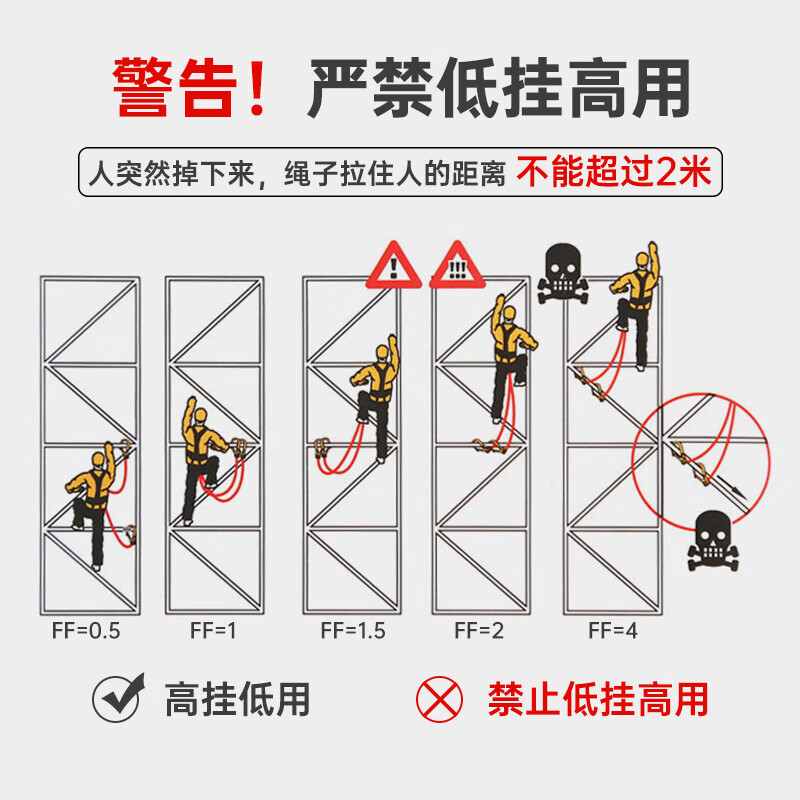 警告！严禁低挂高用

人突然掉下来，绳子拉住人的距离 不能超过2米

!

!!!

FF=0.5

FF=1

FF=1.5

FF=2

FF=4

高挂低用

禁止低挂高用