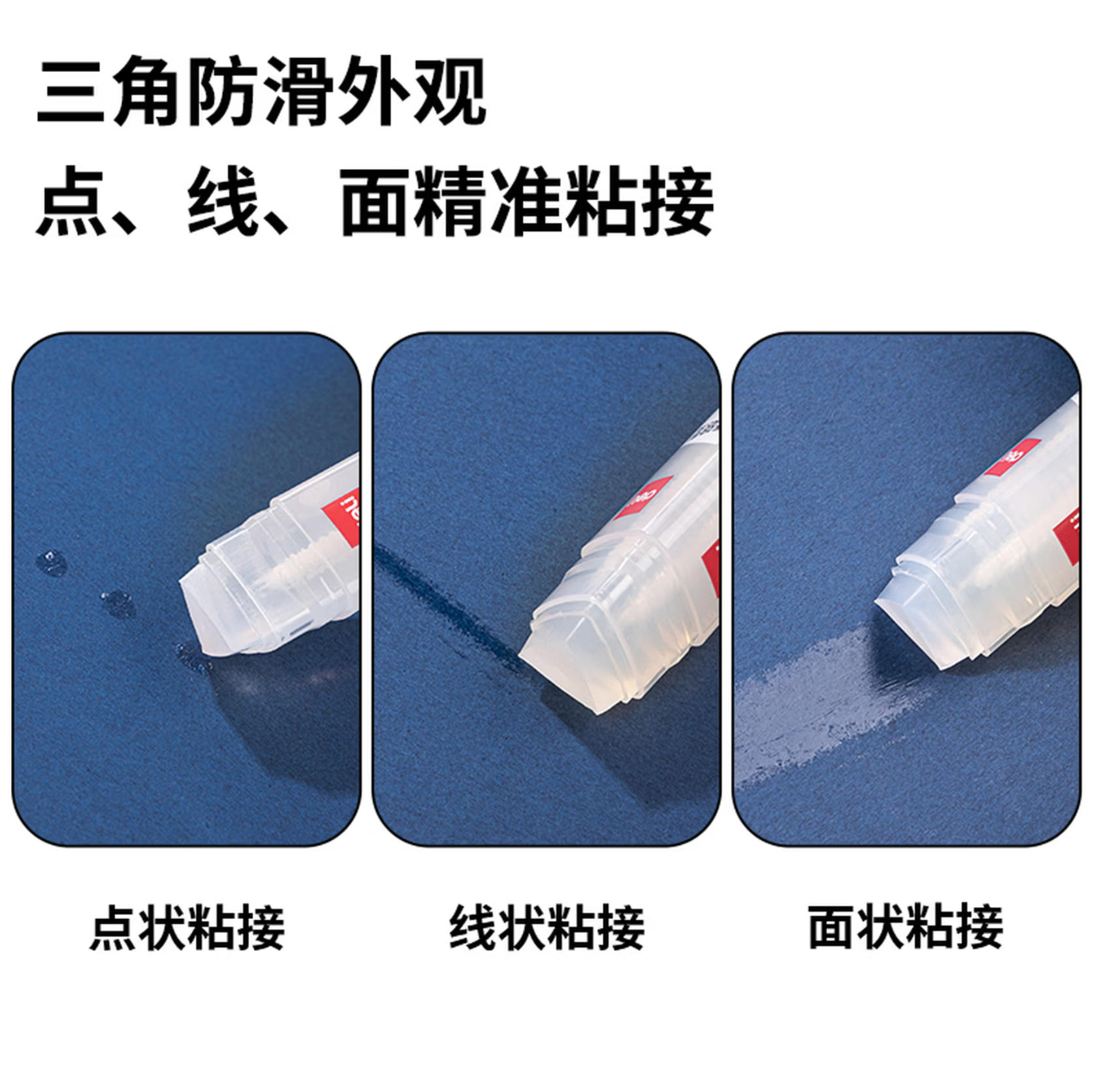 三角防滑外观
点、线、面精准粘接

点状粘接

线状粘接

面状粘接